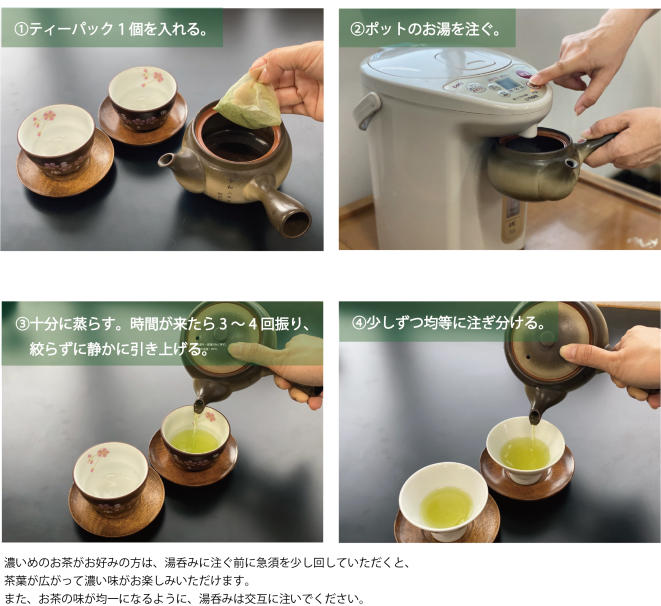 ①ティーパック１個を入れる。

②ポットのお湯を注ぐ。

③十分に蒸らす。時間が来たら３～４回振り、絞らずに静かに引き上げる。

④少しずつ均等に注ぎ分ける。

濃いめのお茶がお好みの方は、湯呑みに注ぐ前に急須を少し回していただくと、茶葉が広がって濃い味がお楽しみいただけます。
また、お茶の味が均一になるように、湯呑みは交互に注いでください。