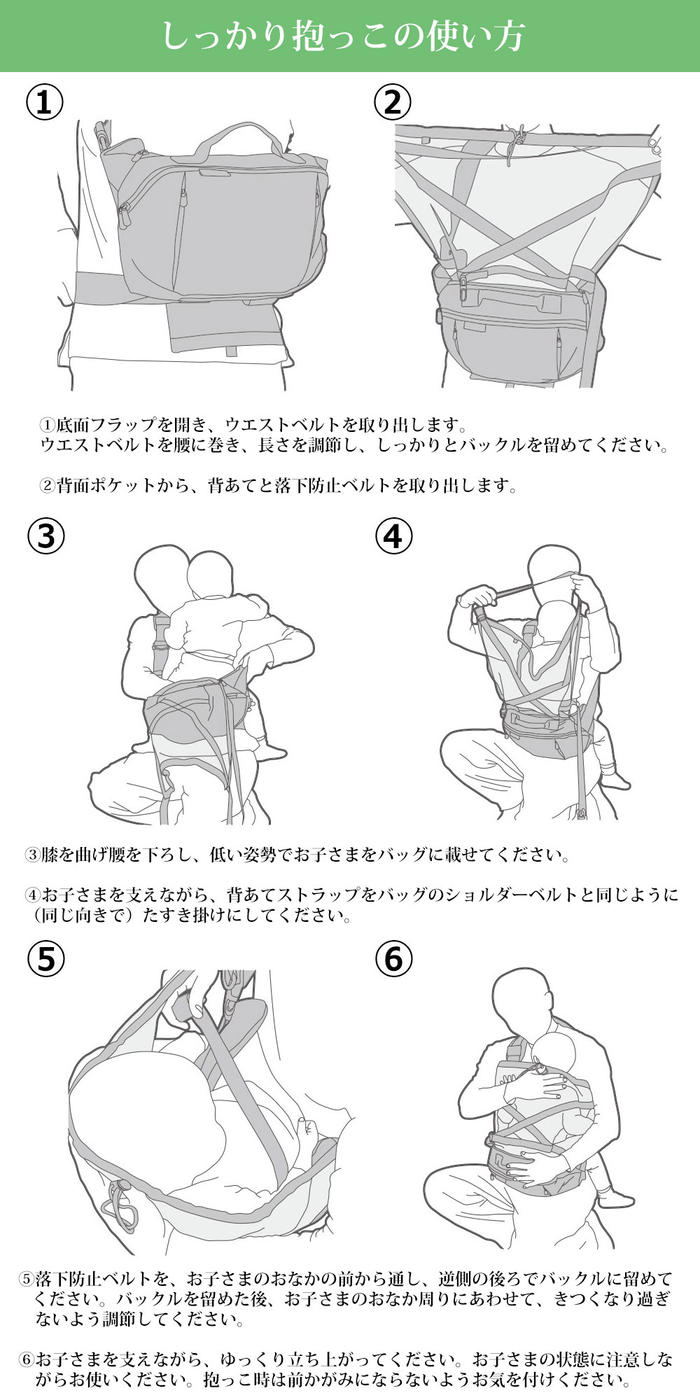 しっかり抱っこの使い方

①

②

①底面フラップを開き、ウエストベルトを取り出します。
ウエストベルトを腰に巻き、長さを調節し、しっかりとバックルを留めてください。

②背面ポケットから、背あてと落下防止ベルトを取り出します。

③

④

③膝を曲げ腰を下ろし、低い姿勢でお子さまをバッグに載せてください。

④お子さまを支えながら、背あてストラップをバッグのショルダーベルトと同じように（同じ向きで）たすき掛けにしてください。

⑤

⑥

⑤落下防止ベルトを、お子さまのおなかの前から通し、逆側の後ろでバックルに留めてください。バックルを留めた後、お子さまのおなか周りにあわせて、きつくなり過ぎないよう調節してください。

⑥お子さまを支えながら、ゆっくり立ち上がってください。お子さまの状態に注意しながらお使いください。抱っこ時は前かがみにならないようお気を付けください。