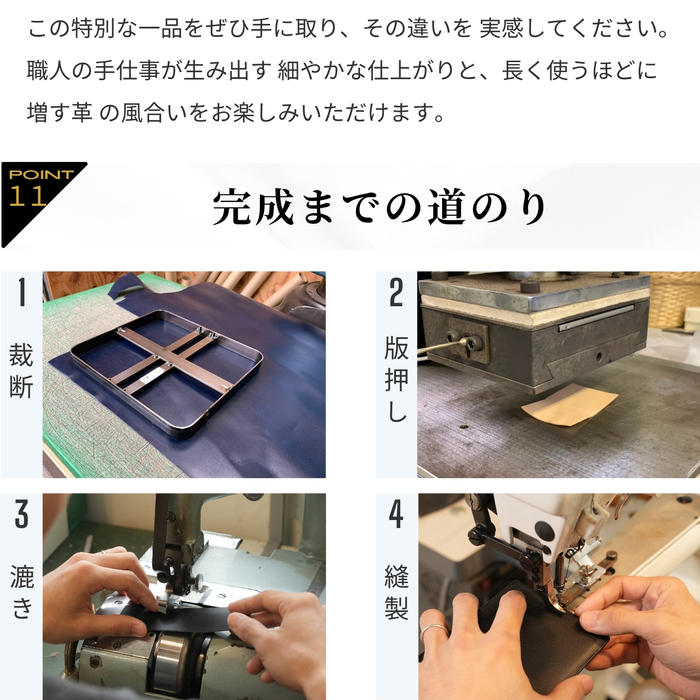 この特別な一品をぜひ手に取り、その違いを 実感してください。職人の手仕事が生み出す 細やかな仕上がりと、長く使うほどに増す革 の風合いをお楽しみいただけます。

POINT 11

完成までの道のり

1 裁断

2 版押し

3 漉き

4 縫製