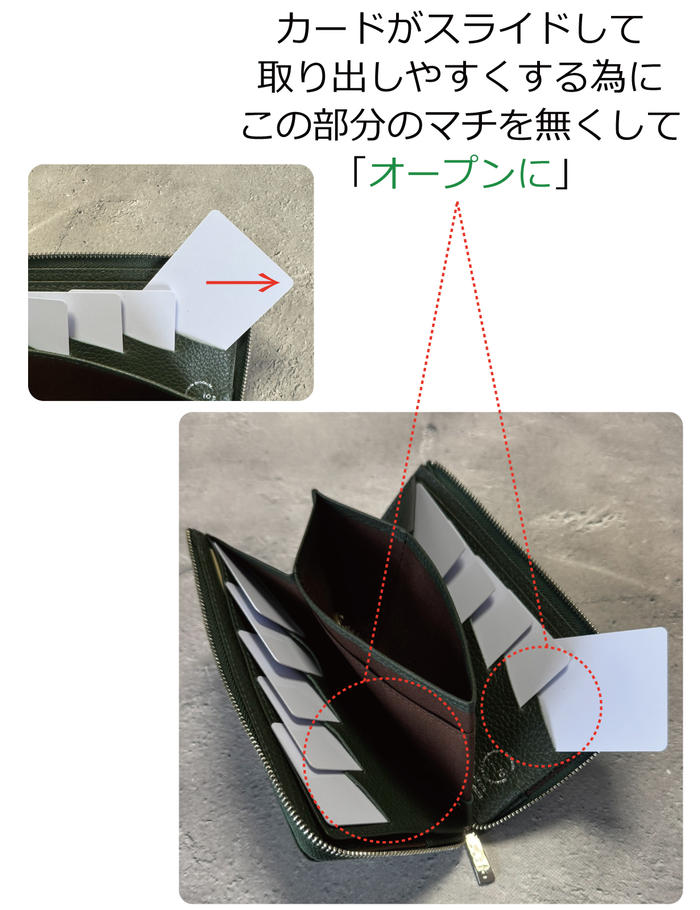 カードがスライドして
取り出しやすくする為に
この部分のマチを無くして
「オープンに」