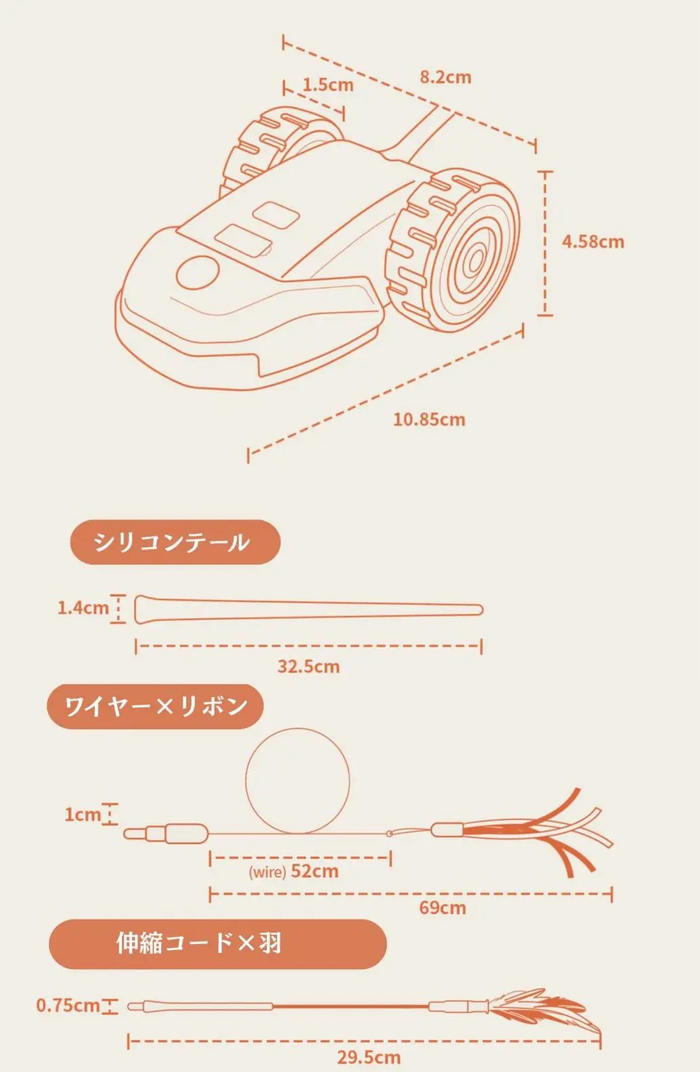 1.5cm
8.2cm
4.58cm
10.85cm

シリコンテール
1.4cm
32.5cm

ワイヤー×リボン
1cm
(wire) 52cm
69cm

伸縮コード×羽
0.75cm
29.5cm