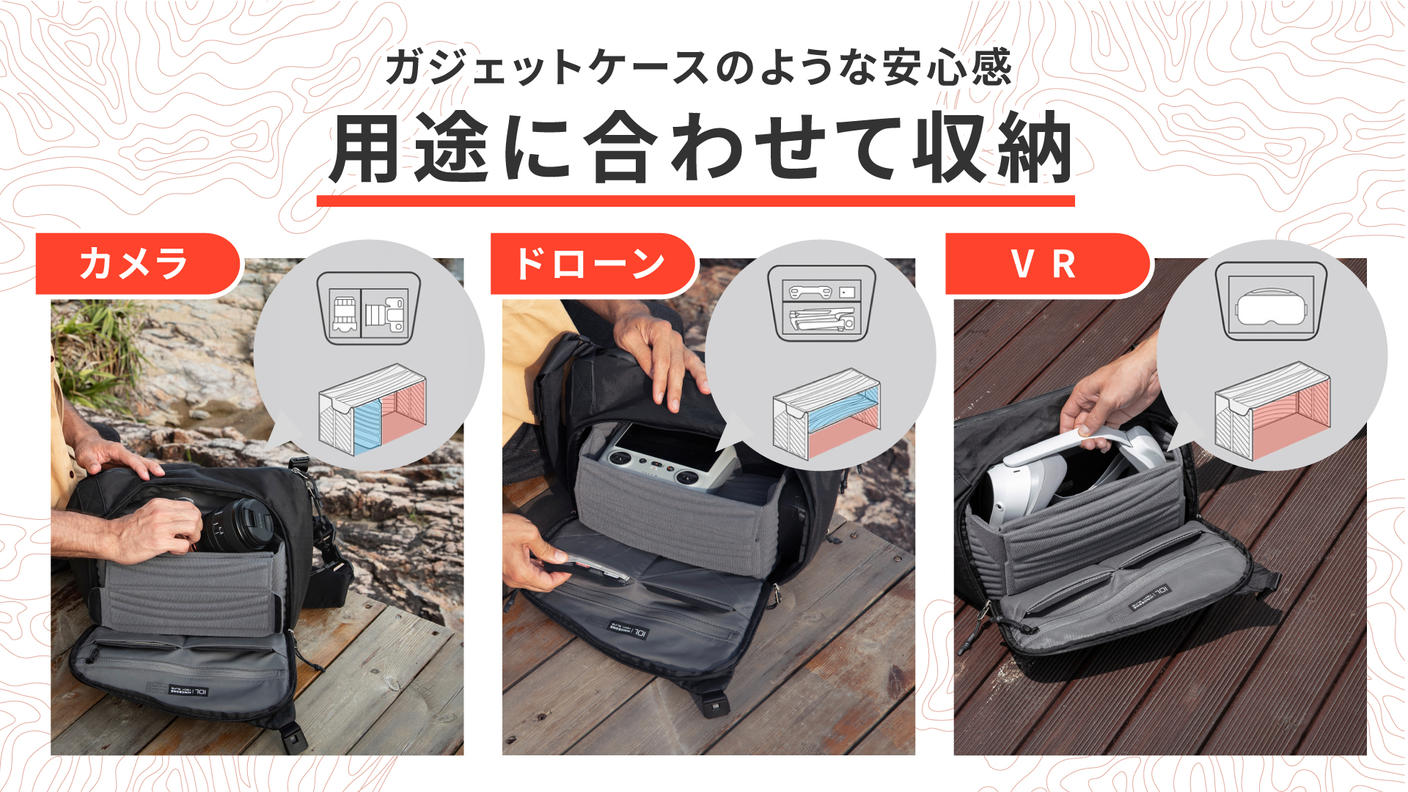 ガジェットケースのような安心感

用途に合わせて収納

カメラ

ドローン

ＶＲ